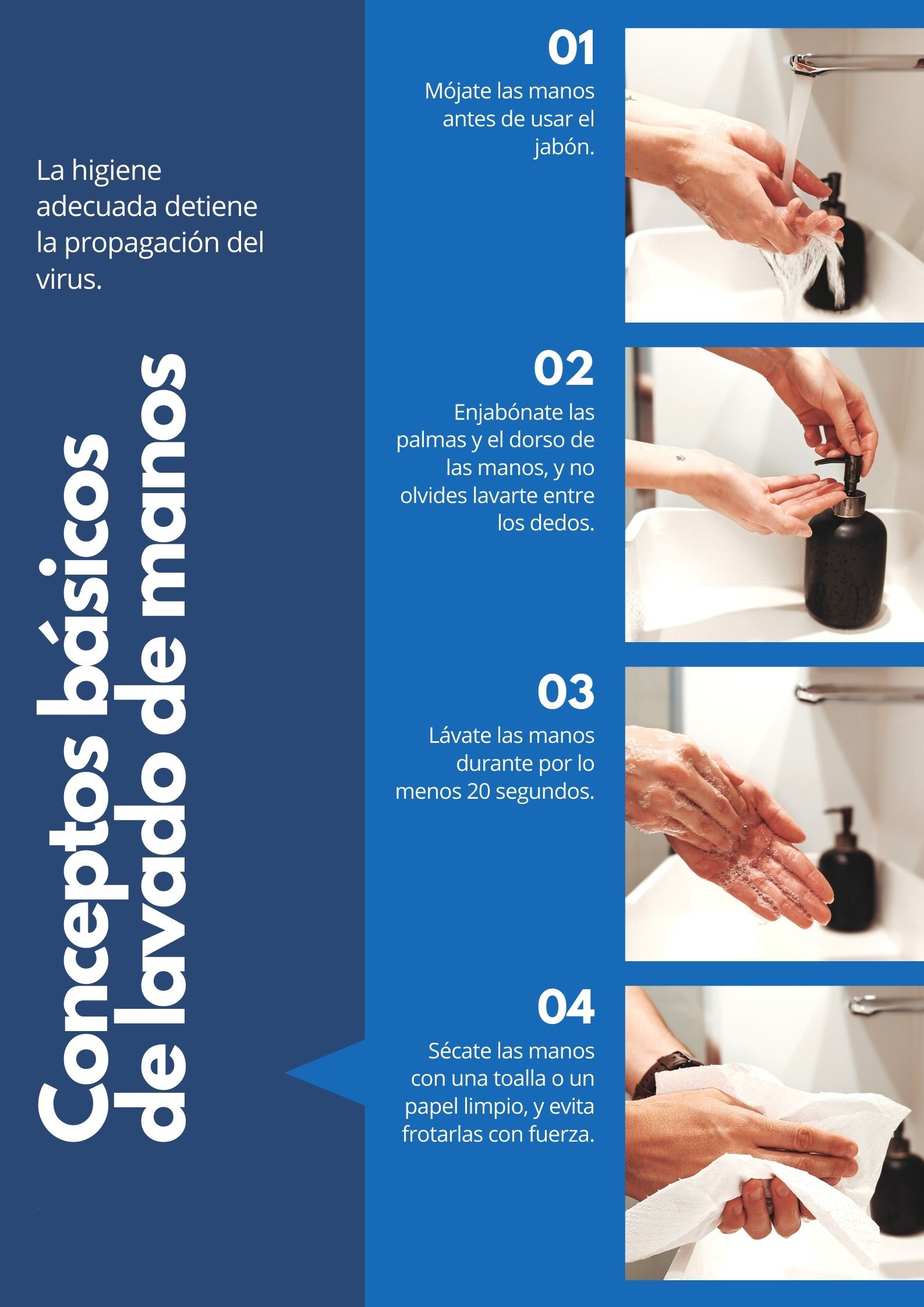 La higiene adecuada detiene la propagación del virus.

Conceptos básicos de lavado de manos

01
Mójate las manos antes de usar el jabón.

02
Enjabónate las palmas y el dorso de las manos, y no olvides lavarte entre los dedos.

03
Lávate las manos durante por lo menos 20 segundos.

04
Sécate las manos con una toalla o un papel limpio, y evita frotarlas con fuerza.